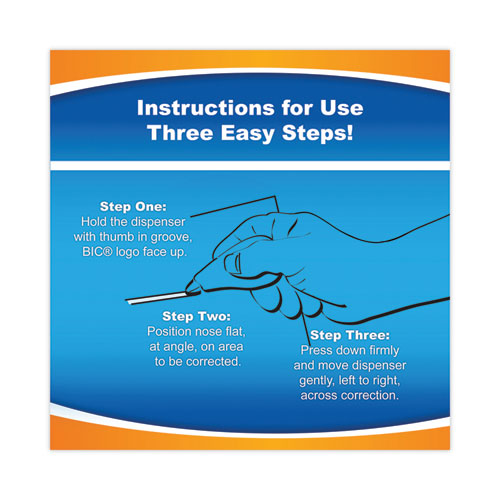 Instructions for Use
Three Easy Steps!

Step One:
Hold the dispenser with thumb in groove, BIC® logo face up.

Step Two:
Position nose flat, at angle, on area to be corrected.

Step Three:
Press down firmly and move dispenser gently, left to right, across correction.