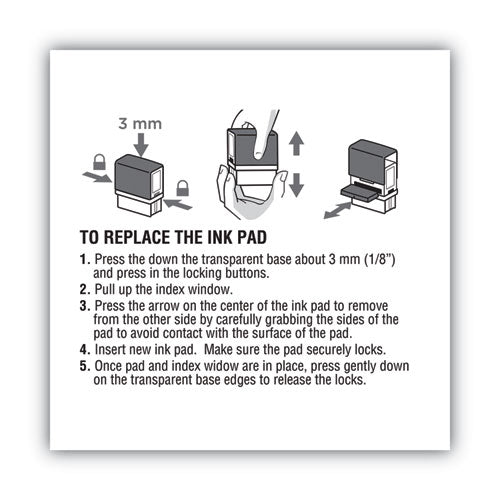 3 mm

TO REPLACE THE INK PAD

1. Press the down the transparent base about 3 mm (1/8") and press in the locking buttons.
2. Pull up the index window.
3. Press the arrow on the center of the ink pad to remove from the other side by carefully grabbing the sides of the pad to avoid contact with the surface of the pad.
4. Insert new ink pad. Make sure the pad securely locks.
5. Once pad and index widow are in place, press gently down on the transparent base edges to release the locks.