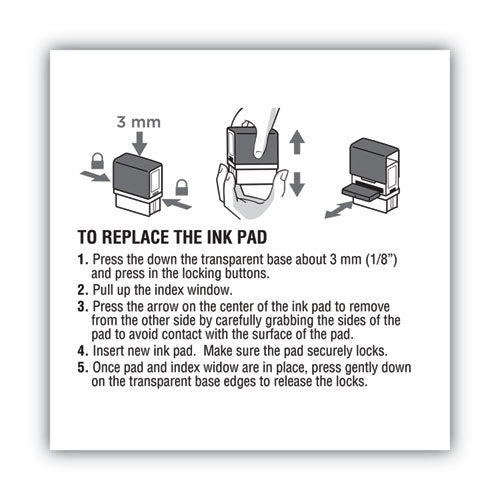 3 mm

TO REPLACE THE INK PAD

1. Press the down the transparent base about 3 mm (1/8") and press in the locking buttons.
2. Pull up the index window.
3. Press the arrow on the center of the ink pad to remove from the other side by carefully grabbing the sides of the pad to avoid contact with the surface of the pad.
4. Insert new ink pad. Make sure the pad securely locks.
5. Once pad and index widow are in place, press gently down on the transparent base edges to release the locks.