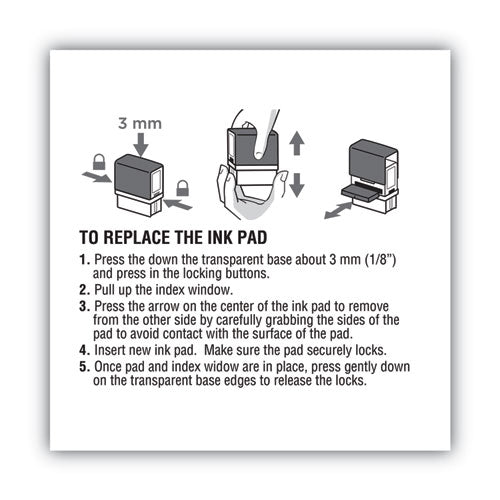 3 mm

TO REPLACE THE INK PAD

1. Press the down the transparent base about 3 mm (1/8") and press in the locking buttons.
2. Pull up the index window.
3. Press the arrow on the center of the ink pad to remove from the other side by carefully grabbing the sides of the pad to avoid contact with the surface of the pad.
4. Insert new ink pad. Make sure the pad securely locks.
5. Once pad and index widow are in place, press gently down on the transparent base edges to release the locks.