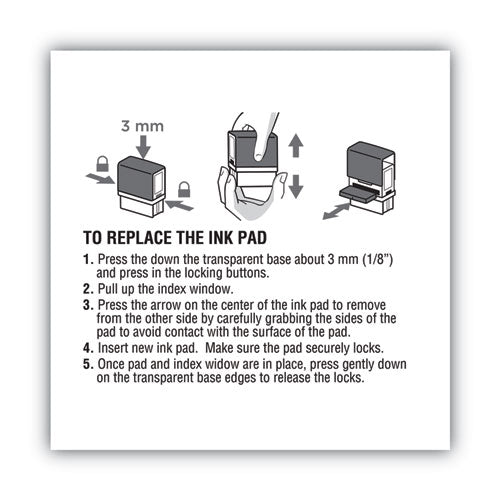 3 mm

TO REPLACE THE INK PAD

1. Press the down the transparent base about 3 mm (1/8") and press in the locking buttons.
2. Pull up the index window.
3. Press the arrow on the center of the ink pad to remove from the other side by carefully grabbing the sides of the pad to avoid contact with the surface of the pad.
4. Insert new ink pad. Make sure the pad securely locks.
5. Once pad and index widow are in place, press gently down on the transparent base edges to release the locks.