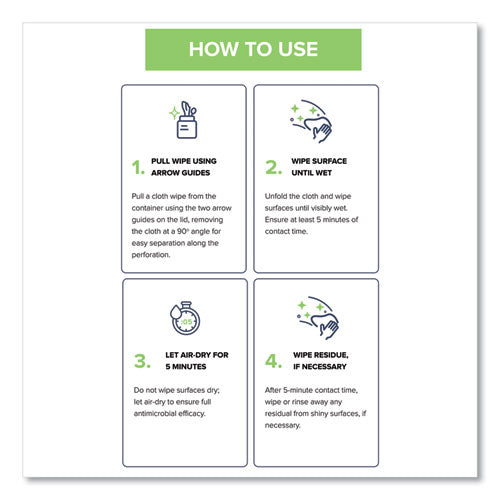 HOW TO USE

1. PULL WIPE USING ARROW GUIDES

Pull a cloth wipe from the container using the two arrow guides on the lid, removing the cloth at a 90° angle for easy separation along the perforation.

2. WIPE SURFACE UNTIL WET

Unfold the cloth and wipe surfaces until visibly wet. Ensure at least 5 minutes of contact time.

:05

3. LET AIR-DRY FOR 5 MINUTES

Do not wipe surfaces dry; let air-dry to ensure full antimicrobial efficacy.

4. WIPE RESIDUE, IF NECESSARY

After 5-minute contact time, wipe or rinse away any residual from shiny surfaces, if necessary.